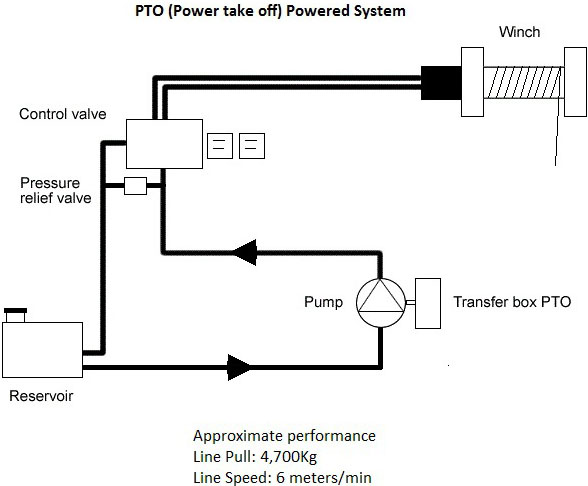 PTO (Power take off) Powered System

Winch

Control valve

Pressure relief valve

Pump

Transfer box PTO

Reservoir

Approximate performance
Line Pull: 4,700Kg
Line Speed: 6 meters/min