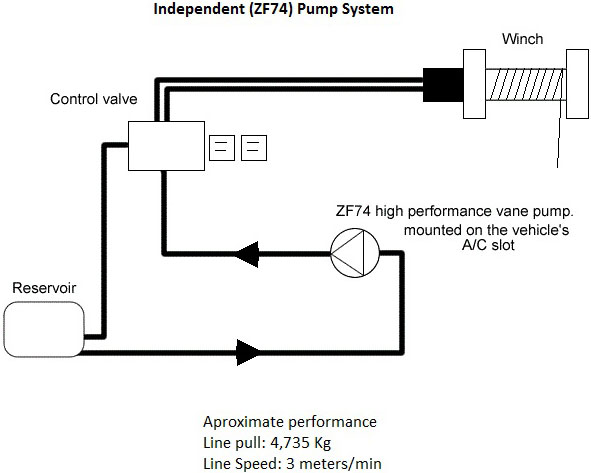 Independent (ZF74) Pump System

Winch

Control valve

ZF74 high performance vane pump. mounted on the vehicle's A/C slot

Reservoir

Aproximate performance
Line pull: 4,735 Kg
Line Speed: 3 meters/min