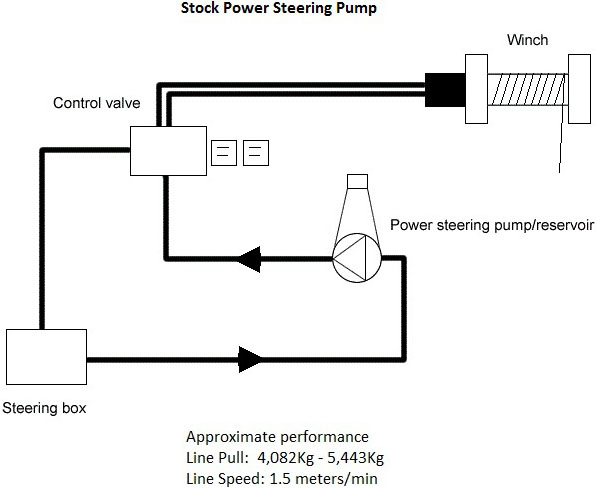 Stock Power Steering Pump

Winch

Control valve

Power steering pump/reservoir

Steering box

Approximate performance
Line Pull: 4,082Kg - 5,443Kg
Line Speed: 1.5 meters/min